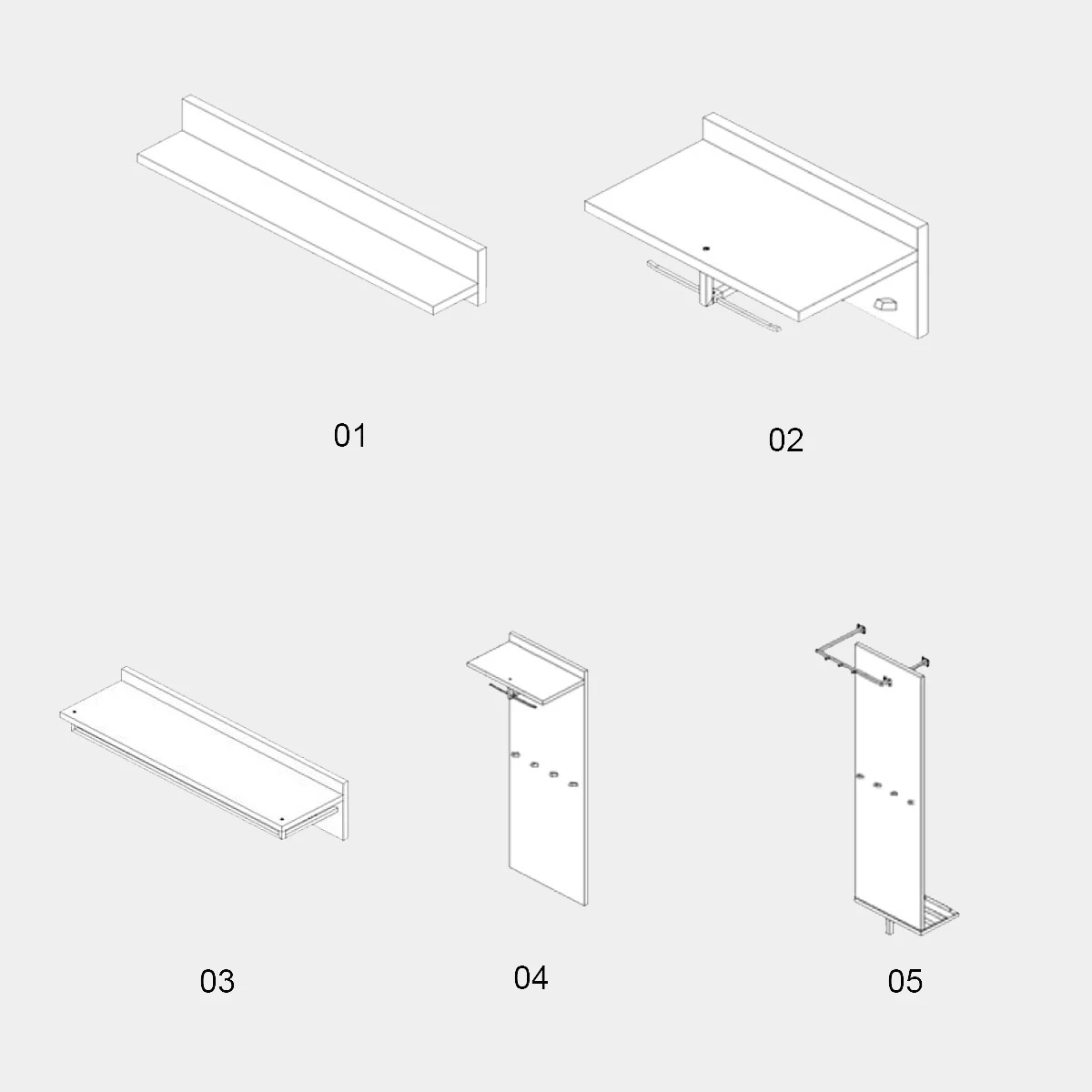 01

02

03

04

05